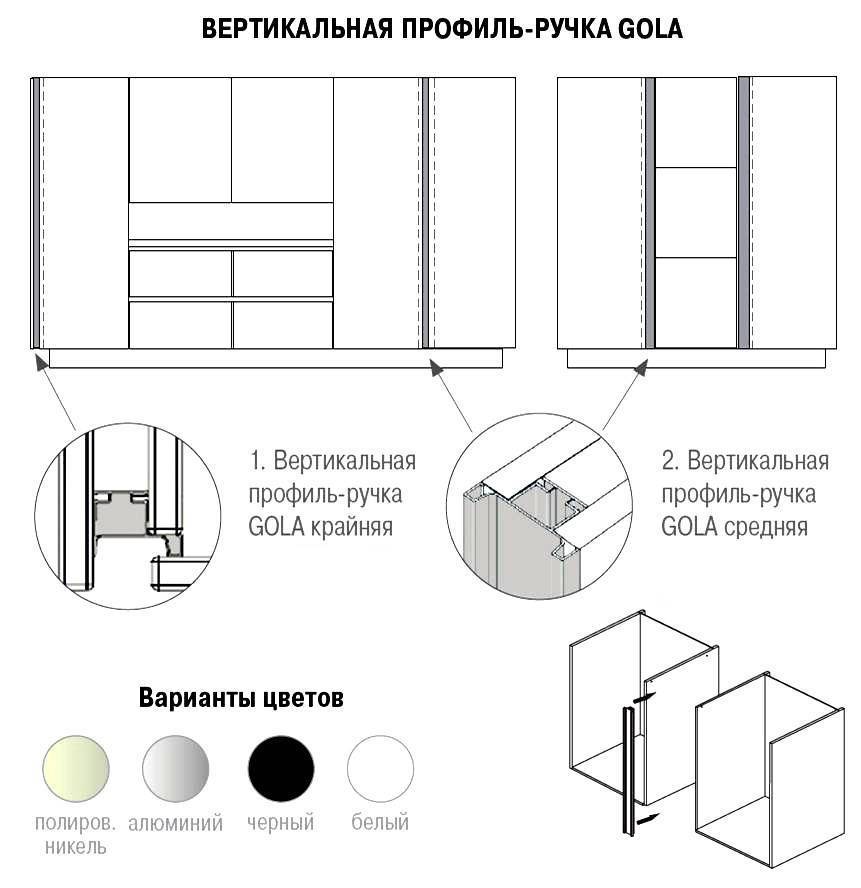 ВЕРТИКАЛЬНАЯ ПРОФИЛЬ-РУЧКА GOLA

1. Вертикальная профиль-ручка GOLA крайняя

2. Вертикальная профиль-ручка GOLA средняя

Варианты цветов

полиров. никель

алюминий

черный

белый