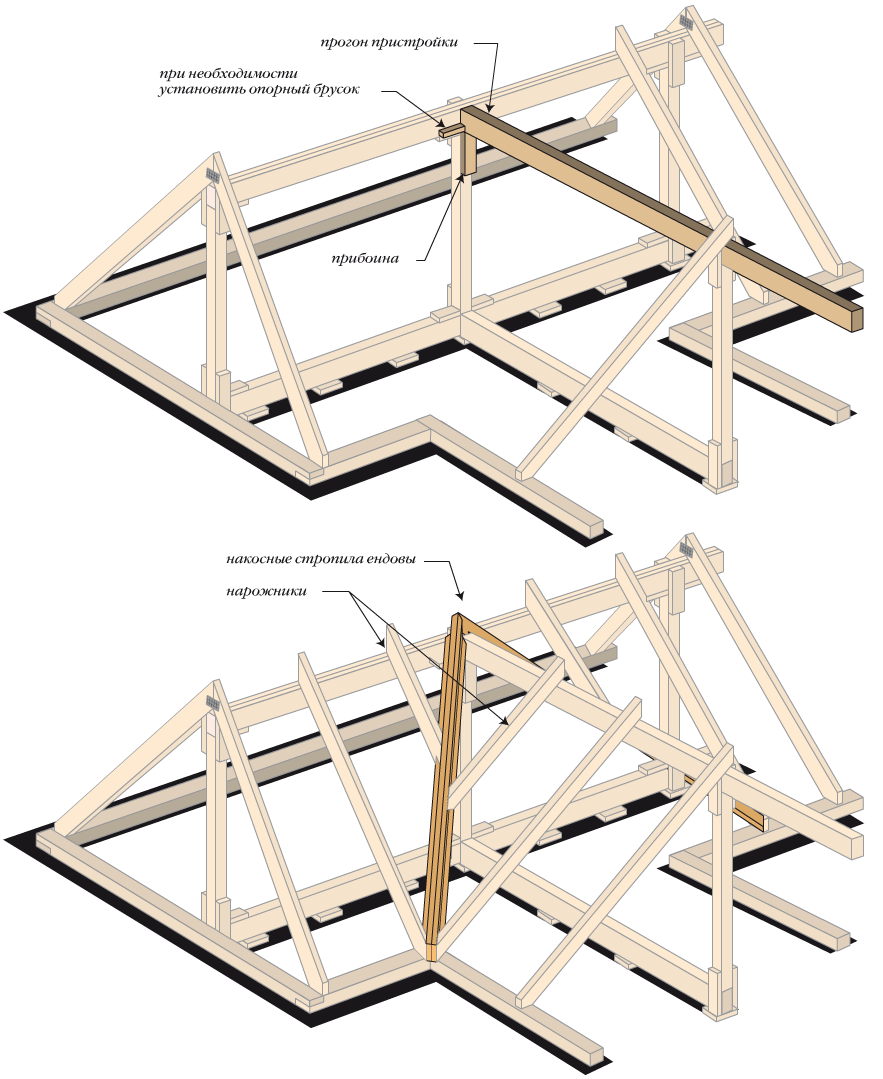 прогон пристройки

при необходимости установить опорный брусок

прибоина

накосные стропила ендовы

нарожники