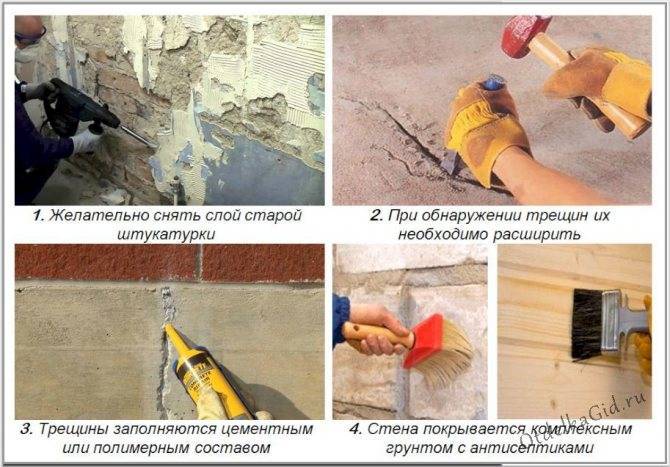 1. Желательно снять слой старой штукатурки

2. При обнаружении трещин их необходимо расширить

3. Трещины заполняются цементным или полимерным составом

4. Стена покрывается комплексным грунтом с антисептиками

OtdelkaGid.ru