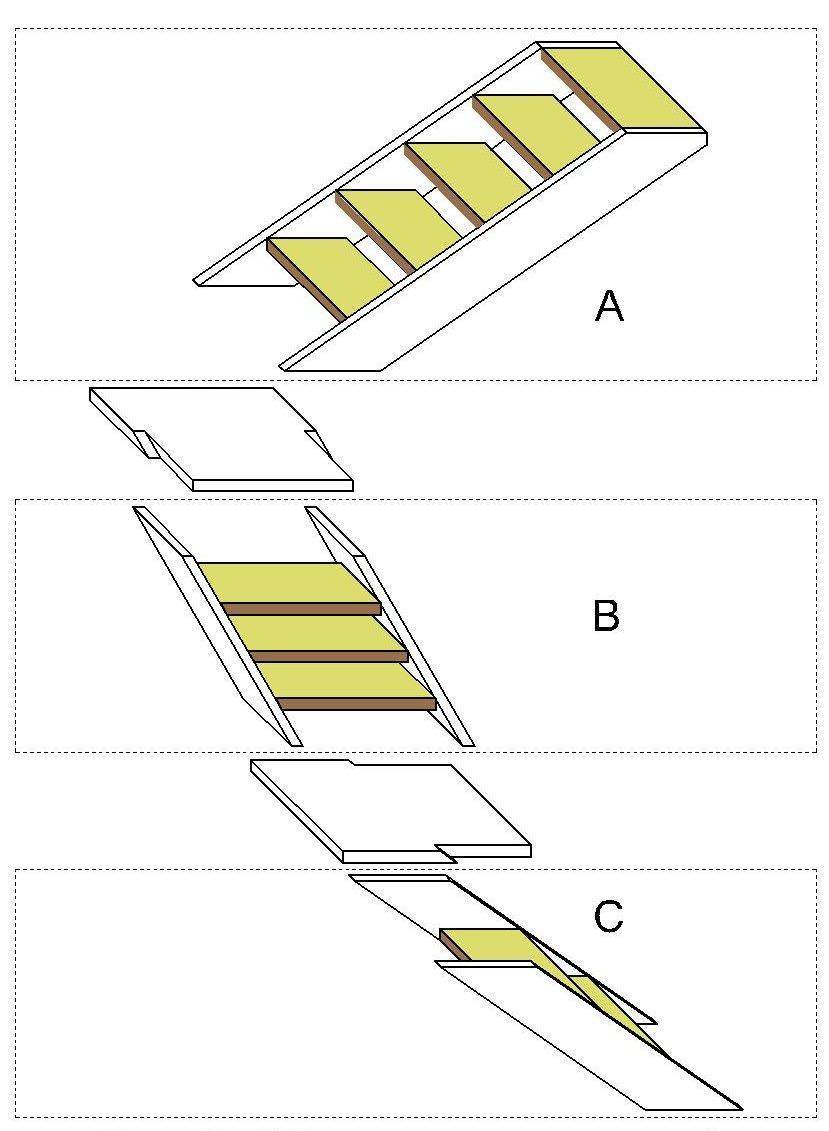 A

B

C