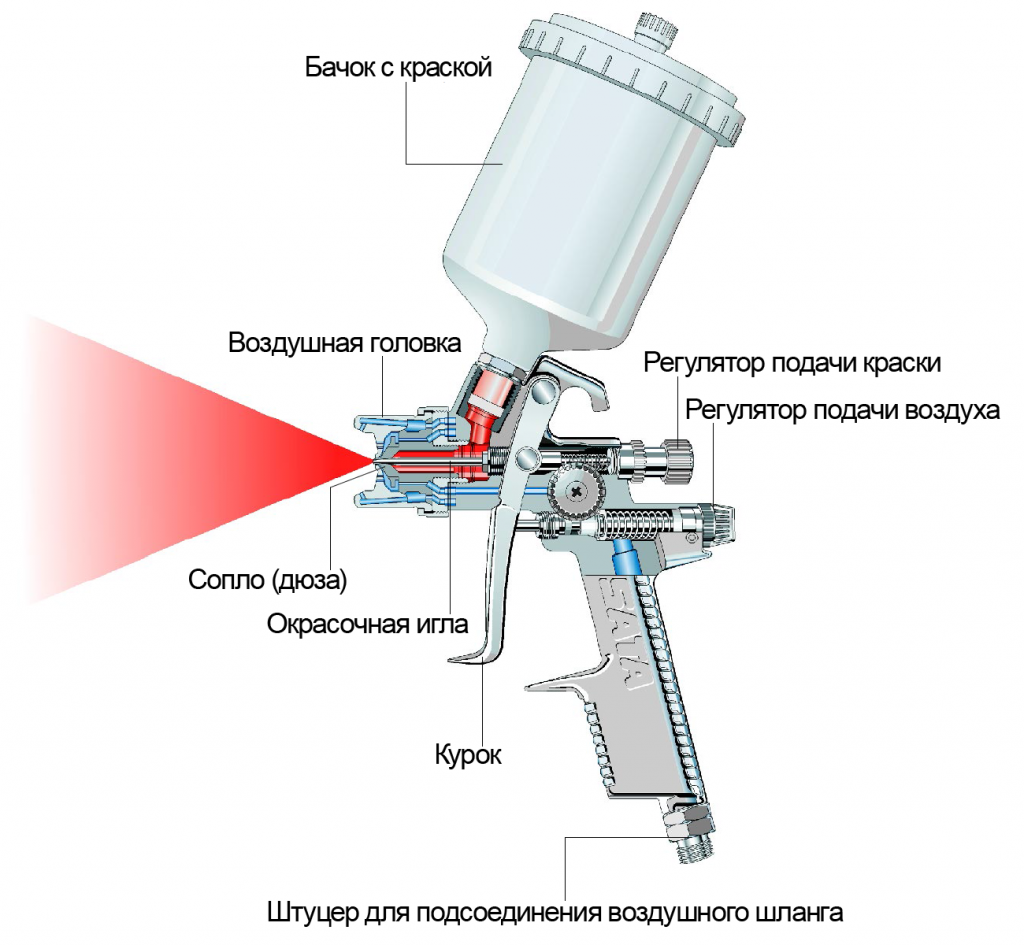 Бачок с краской

Воздушная головка

Регулятор подачи краски

Регулятор подачи воздуха

Сопло (дюза)

Окрасочная игла

SATA

Курок

Штуцер для подсоединения воздушного шланга