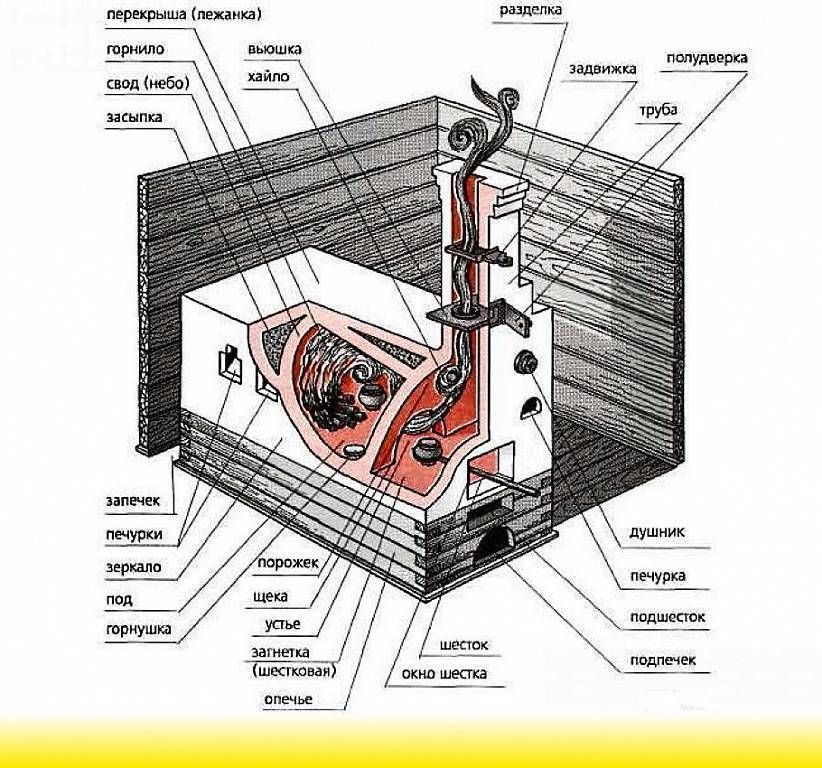 перекрыша (лежанка)
горнило
свод (небо)
засыпка
вьюшка
хайло
разделка
задвижка
полудверка
труба
запечек
печурки
зеркало
под
горнушка
порожек
щека
устье
загнетка (шестковая)
опечье
шесток
окно шестка
душник
печурка
подшесток
подпечек