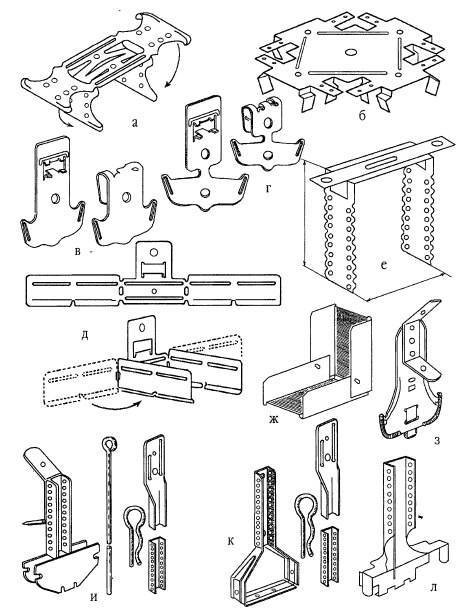 а
б
в
г
е
д
ж
з
и
к
л