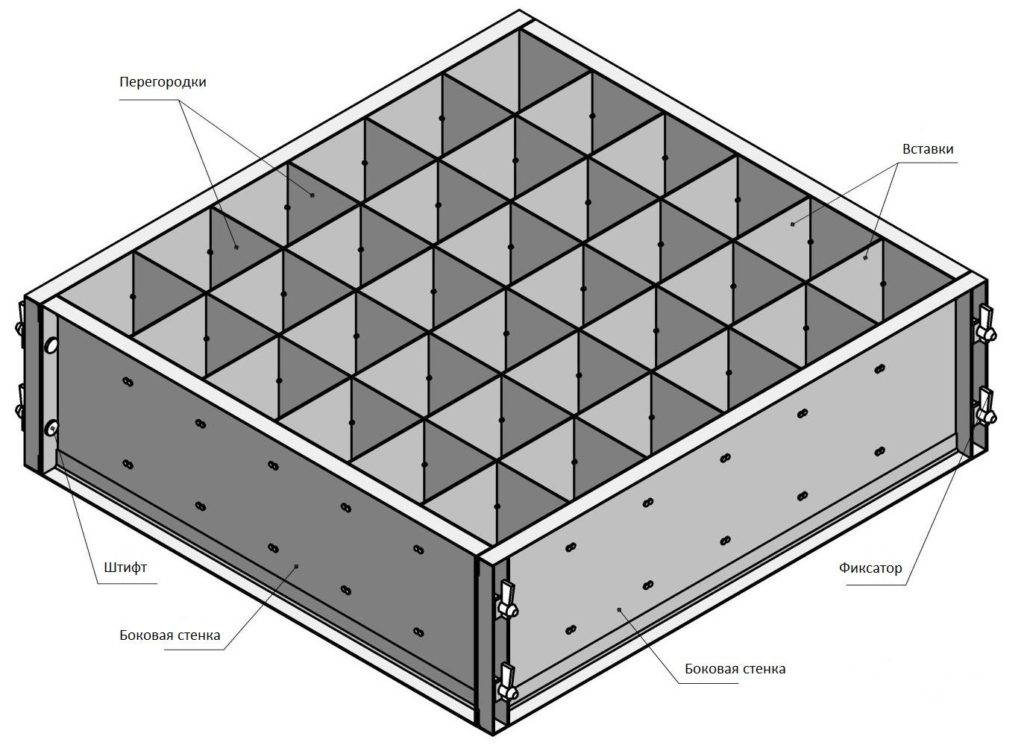 Перегородки

Вставки

Штифт

Фиксатор

Боковая стенка

Боковая стенка